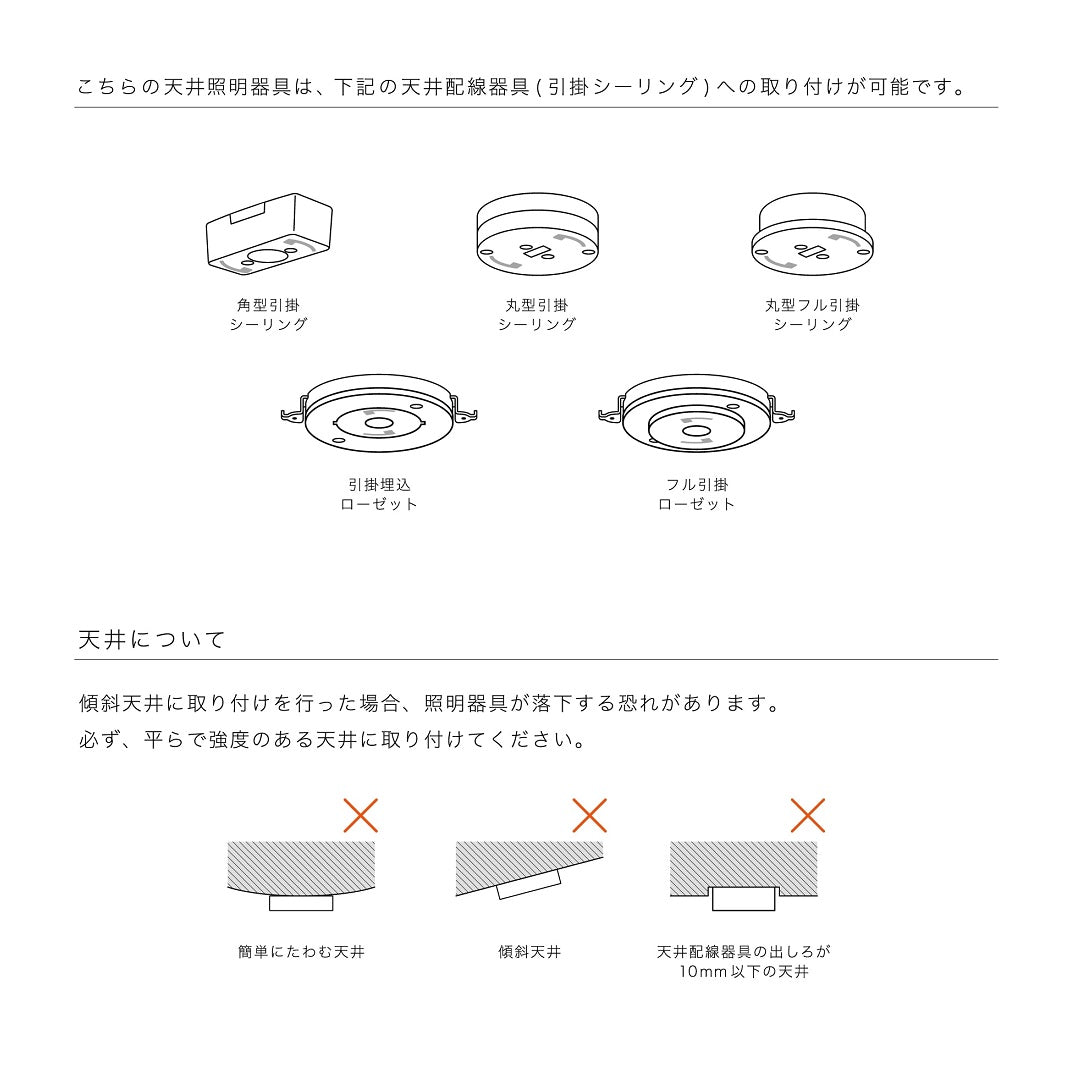 こちらの天井照明器具は、下記の天井配線器具(引掛シーリング)への取り付けが可能です。

角型引掛
シーリング

丸型引掛
シーリング

丸型フル引掛
シーリング

引掛埋込
ローゼット

フル引掛
ローゼット

天井について

傾斜天井に取り付けを行った場合、照明器具が落下する恐れがあります。
必ず、平らで強度のある天井に取り付けてください。

簡単にたわむ天井

傾斜天井

天井配線器具の出しろが
10mm以下の天井