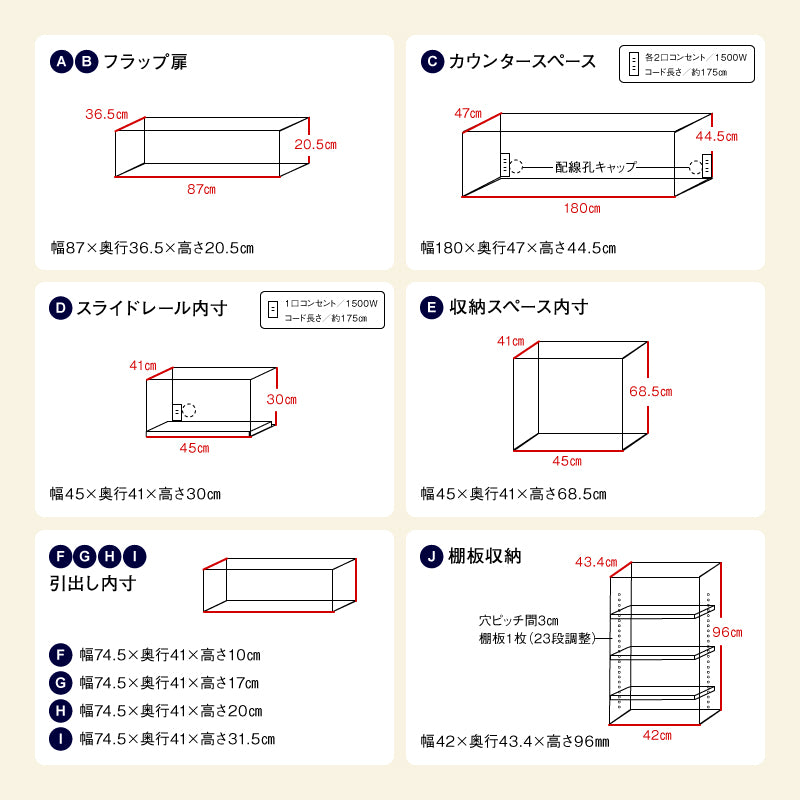 A B フラップ扉

36.5㎝
20.5㎝
87㎝

幅87×奥行36.5×高さ20.5㎝

C カウンタースペース

各2口コンセント／1500W
コード長さ／約175㎝

47㎝
44.5㎝
配線孔キャップ
180㎝

幅180×奥行47×高さ44.5㎝

D スライドレール内寸

1口コンセント／1500W
コード長さ／約175㎝

41㎝
30㎝
45㎝

幅45×奥行41×高さ30㎝

E 収納スペース内寸

41㎝
68.5㎝
45㎝

幅45×奥行41×高さ68.5㎝

F G H I
引出し内寸

F 幅74.5×奥行41×高さ10㎝
G 幅74.5×奥行41×高さ17㎝
H 幅74.5×奥行41×高さ20㎝
I 幅74.5×奥行41×高さ31.5㎝

J 棚板収納

43.4㎝
穴ピッチ間3㎝
棚板1枚（23段調整）
96㎝
42㎝

幅42×奥行43.4×高さ96㎜