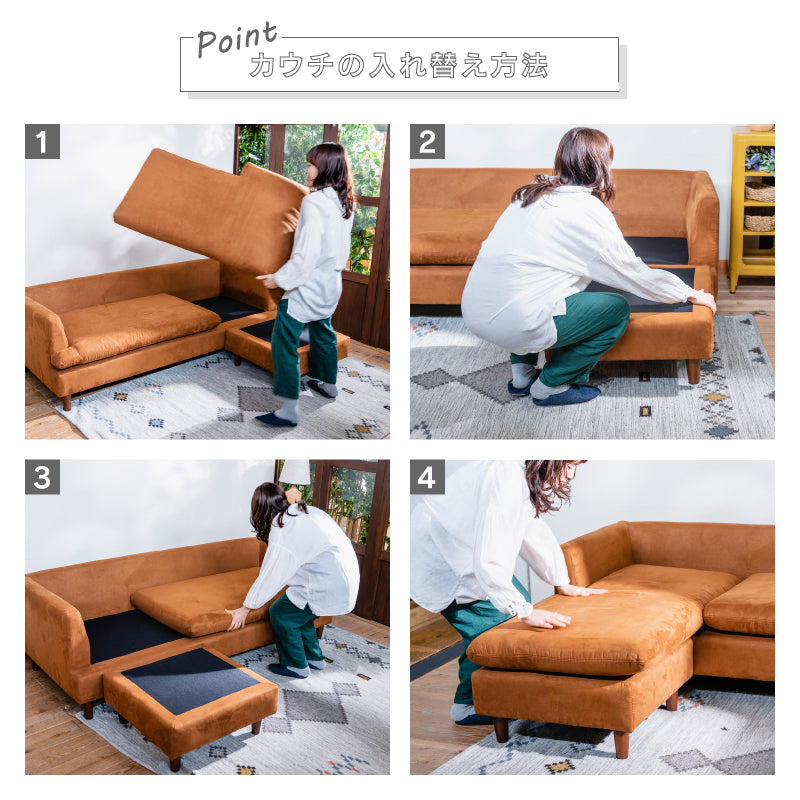 Point
カウチの入れ替え方法

1

2

3

4