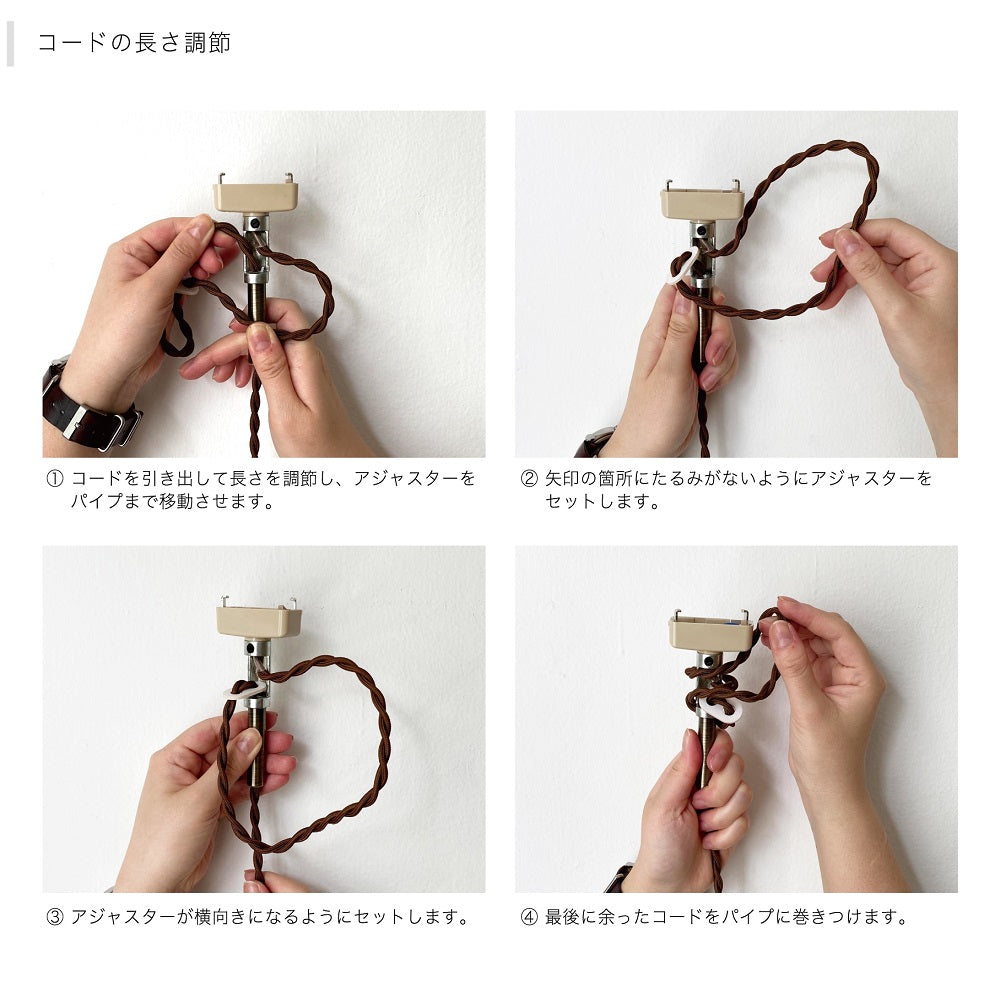 コードの長さ調節

① コードを引き出して長さを調節し、アジャスターをパイプまで移動させます。

② 矢印の箇所にたるみがないようにアジャスターをセットします。

③ アジャスターが横向きになるようにセットします。

④ 最後に余ったコードをパイプに巻きつけます。