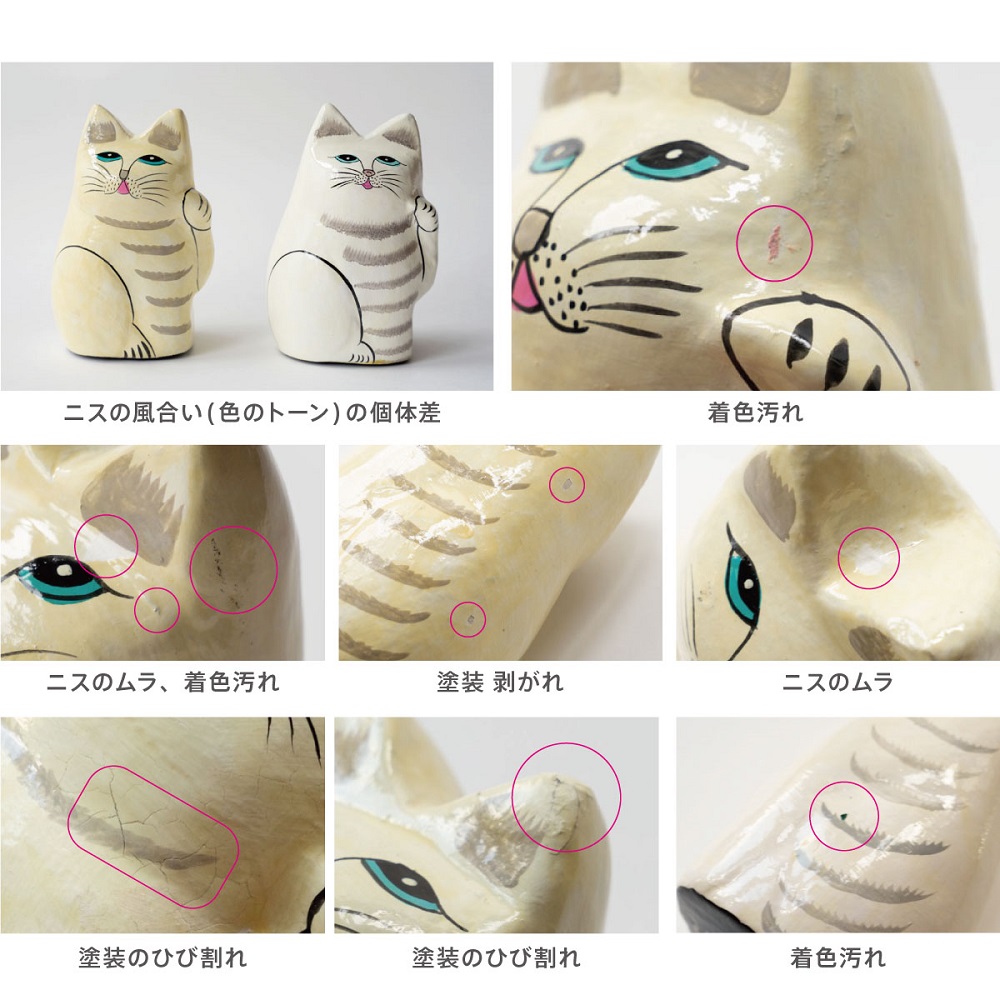 ニスの風合い(色のトーン)の個体差

着色汚れ

ニスのムラ、着色汚れ

塗装 剥がれ

ニスのムラ

塗装のひび割れ

塗装のひび割れ

着色汚れ