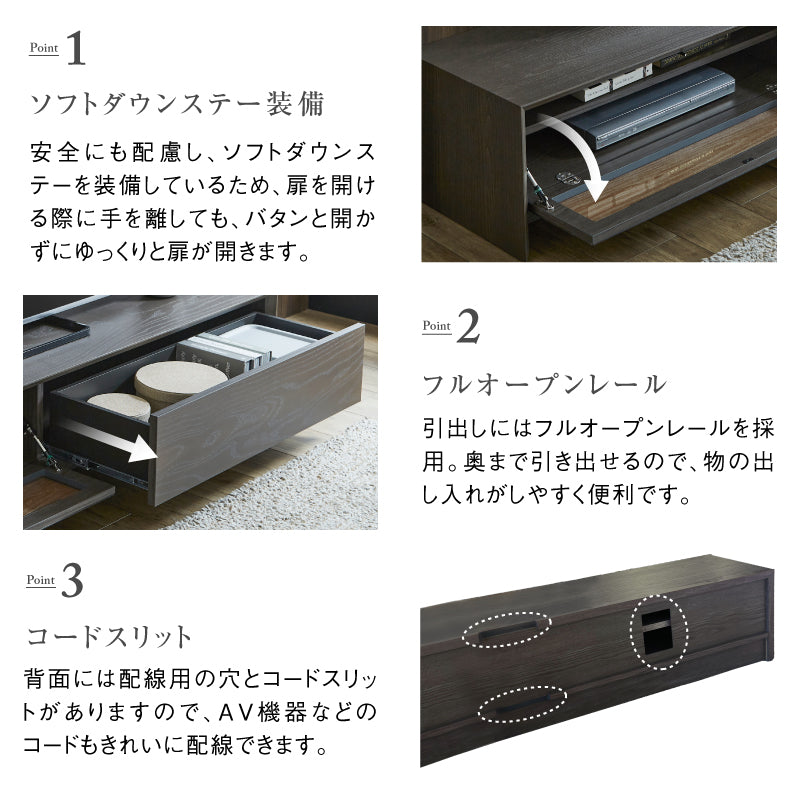 Point 1

ソフトダウンステー装備

安全にも配慮し、ソフトダウンステーを装備しているため、扉を開ける際に手を離しても、バタンと開かずにゆっくりと扉が開きます。

Point 2

フルオープンレール

引出しにはフルオープンレールを採用。奥まで引き出せるので、物の出し入れがしやすく便利です。

Point 3

コードスリット

背面には配線用の穴とコードスリットがありますので、AV機器などのコードもきれいに配線できます。