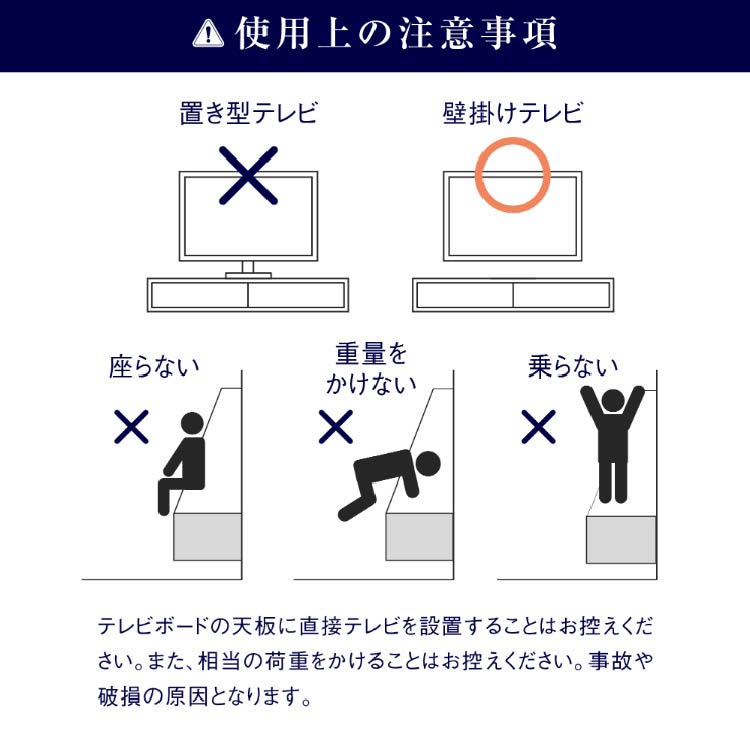 使用上の注意事項

置き型テレビ

壁掛けテレビ

座らない

重量をかけない

乗らない

テレビボードの天板に直接テレビを設置することはお控えください。また、相当の荷重をかけることはお控えください。事故や破損の原因となります。