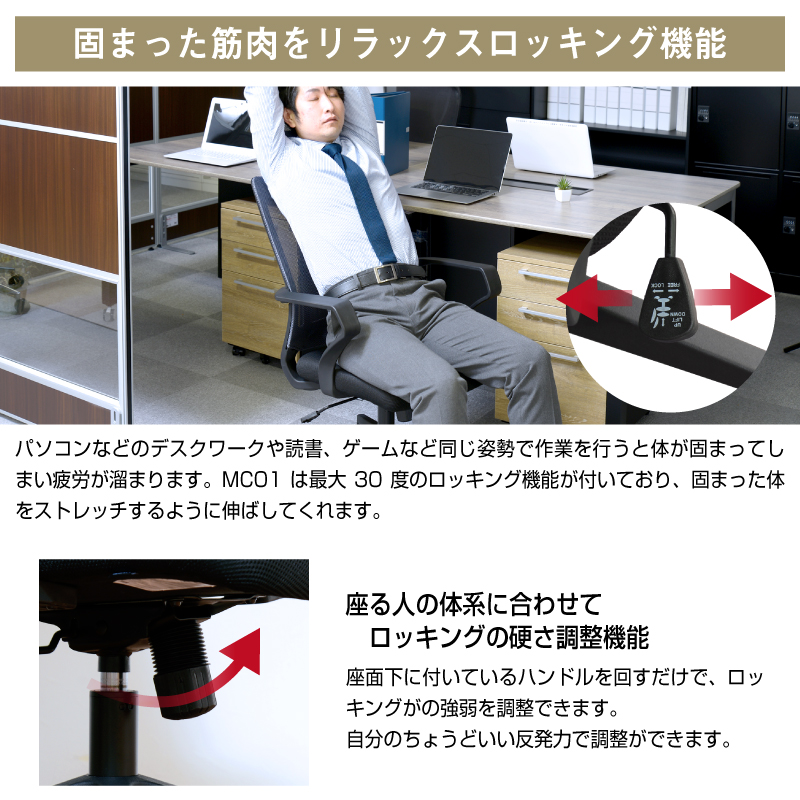 固まった筋肉をリラックスロッキング機能

FREE LOCK
UP LIFT DOWN

パソコンなどのデスクワークや読書、ゲームなど同じ姿勢で作業を行うと体が固まってしまい疲労が溜まります。MC01 は最大 30 度のロッキング機能が付いており、固まった体をストレッチするように伸ばしてくれます。

座る人の体系に合わせて
ロッキングの硬さ調整機能

座面下に付いているハンドルを回すだけで、ロッキングがの強弱を調整できます。
自分のちょうどいい反発力で調整ができます。